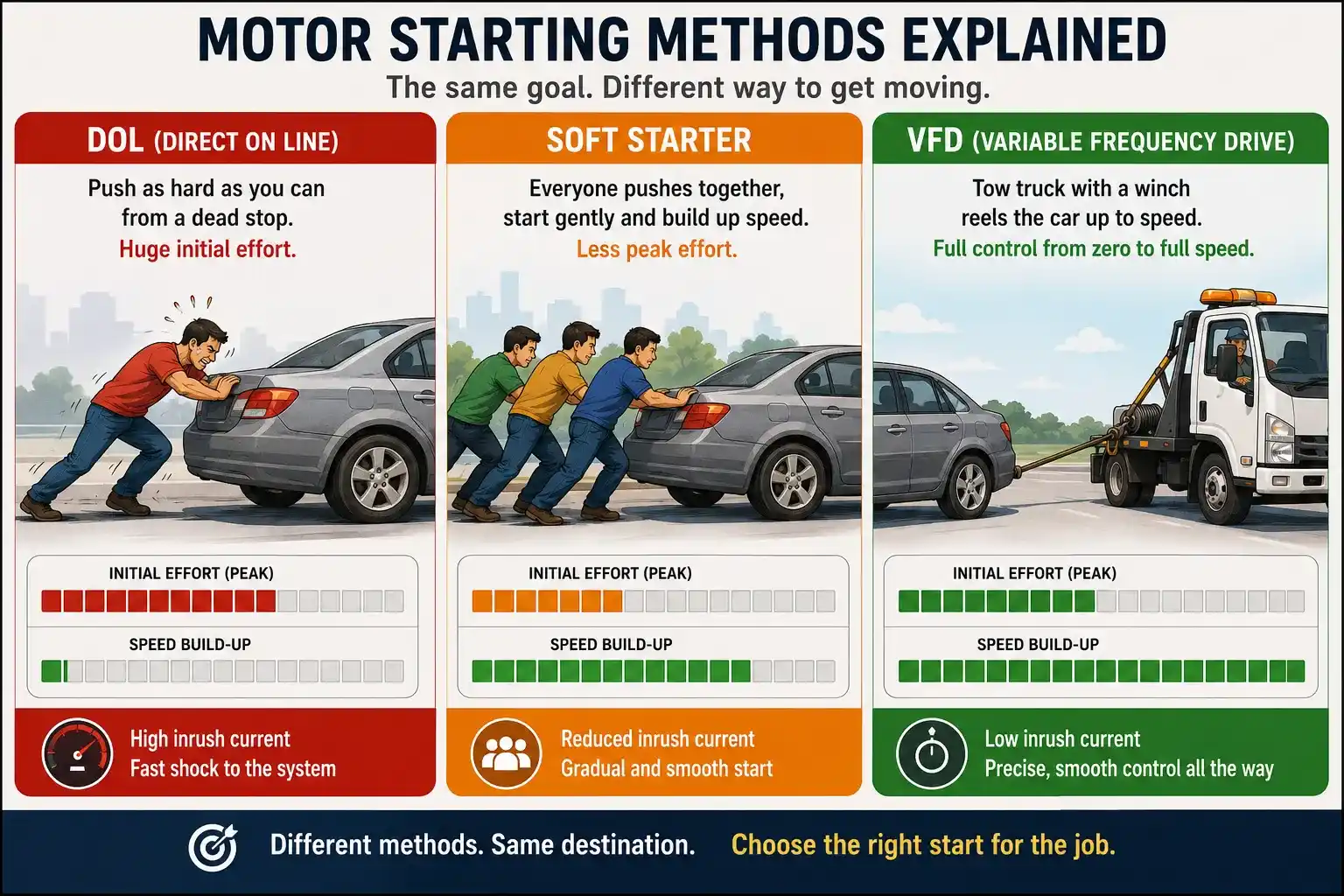 MOTOR STARTING METHODS EXPLAINED

The same goal. Different way to get moving.

DOL (DIRECT ON LINE)

Push as hard as you can from a dead stop.

Huge initial effort.

INITIAL EFFORT (PEAK)

SPEED BUILD-UP

High inrush current
Fast shock to the system

SOFT STARTER

Everyone pushes together, start gently and build up speed.

Less peak effort.

INITIAL EFFORT (PEAK)

SPEED BUILD-UP

Reduced inrush current
Gradual and smooth start

VFD (VARIABLE FREQUENCY DRIVE)

Tow truck with a winch reels the car up to speed.

Full control from zero to full speed.

INITIAL EFFORT (PEAK)

SPEED BUILD-UP

Low inrush current
Precise, smooth control all the way

Different methods. Same destination. Choose the right start for the job.