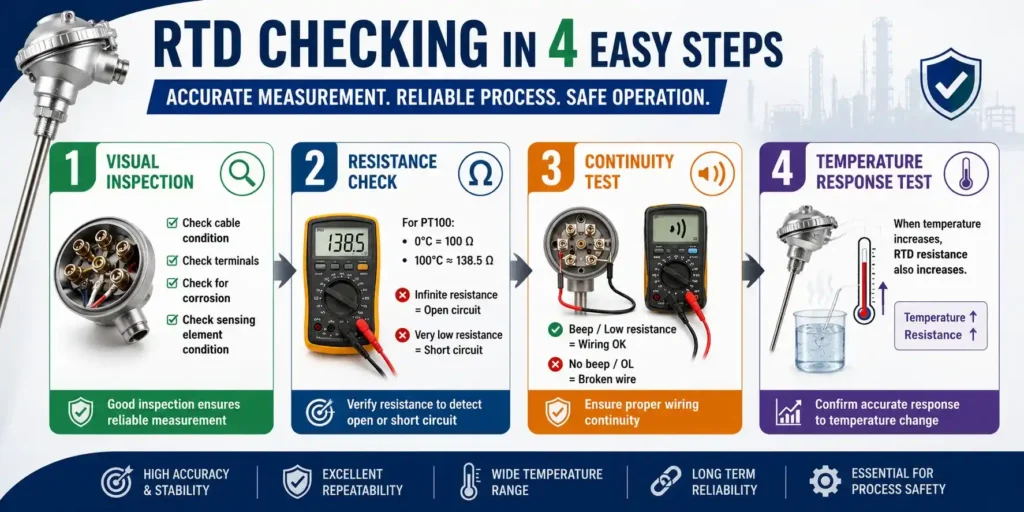 RTD CHECKING IN 4 EASY STEPS

ACCURATE MEASUREMENT. RELIABLE PROCESS. SAFE OPERATION.

1 VISUAL INSPECTION

Check cable condition

Check terminals

Check for corrosion

Check sensing element condition

Good inspection ensures reliable measurement

2 RESISTANCE CHECK

138.5

For PT100:
• 0°C = 100 Ω
• 100°C ≈ 138.5 Ω

Infinite resistance = Open circuit

Very low resistance = Short circuit

Verify resistance to detect open or short circuit

3 CONTINUITY TEST

Beep / Low resistance = Wiring OK

No beep / OL = Broken wire

Ensure proper wiring continuity

4 TEMPERATURE RESPONSE TEST

When temperature increases, RTD resistance also increases.

Temperature ↑
Resistance ↑

Confirm accurate response to temperature change

HIGH ACCURACY & STABILITY

EXCELLENT REPEATABILITY

WIDE TEMPERATURE RANGE

LONG TERM RELIABILITY

ESSENTIAL FOR PROCESS SAFETY