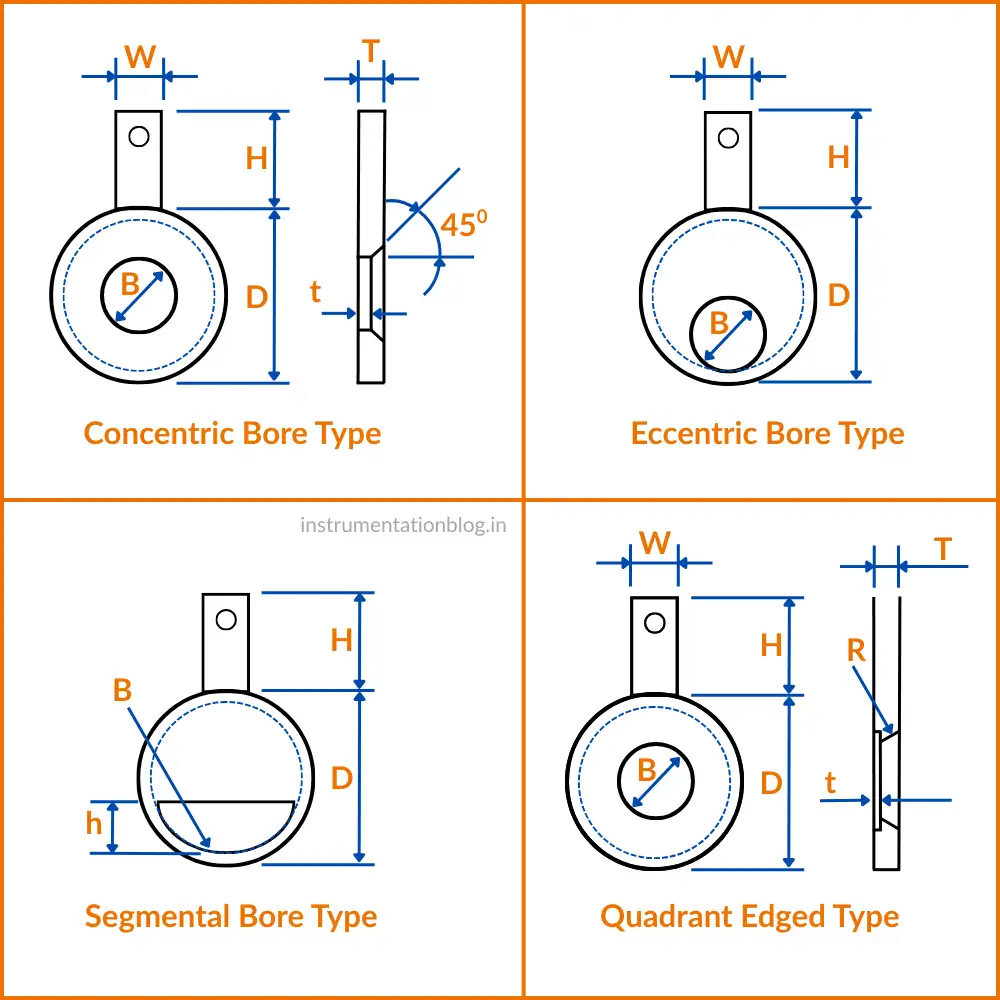 W
T
H
$45^0$
B
D
t
Concentric Bore Type

W
H
D
B
Eccentric Bore Type

instrumentationblog.in

H
B
D
h
Segmental Bore Type

W
T
H
R
B
D
t
Quadrant Edged Type