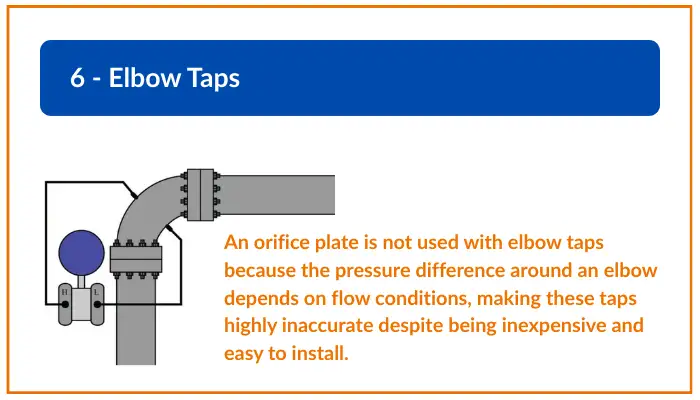 6 - Elbow Taps

H L

An orifice plate is not used with elbow taps because the pressure difference around an elbow depends on flow conditions, making these taps highly inaccurate despite being inexpensive and easy to install.